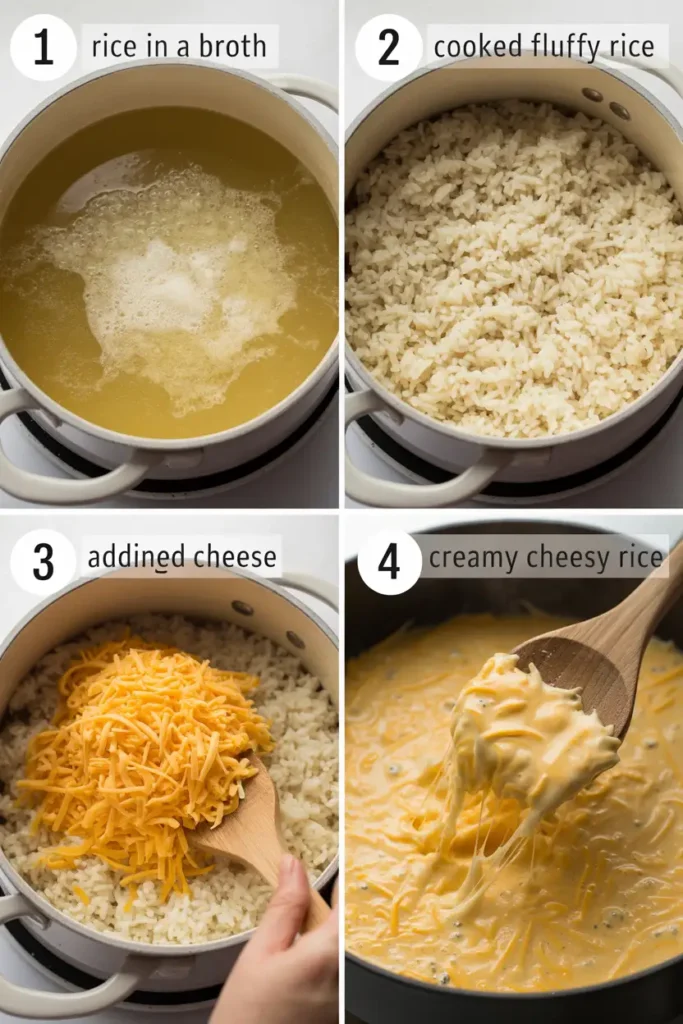 1 rice in a broth

2 cooked fluffy rice

3 addined cheese

4 creamy cheesy rice