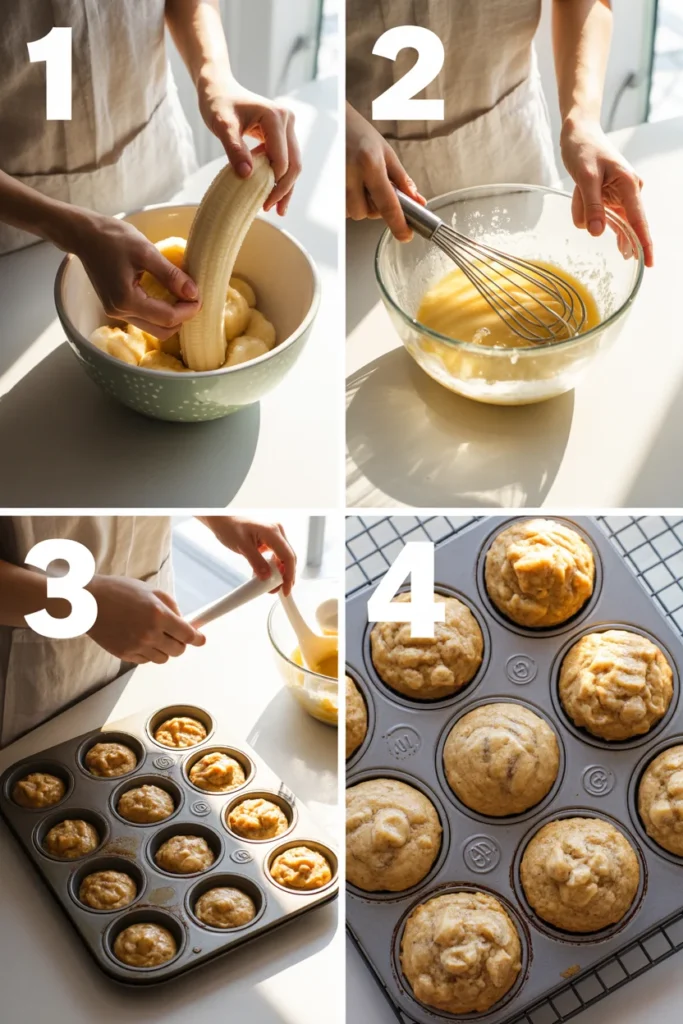 1
2
3
4