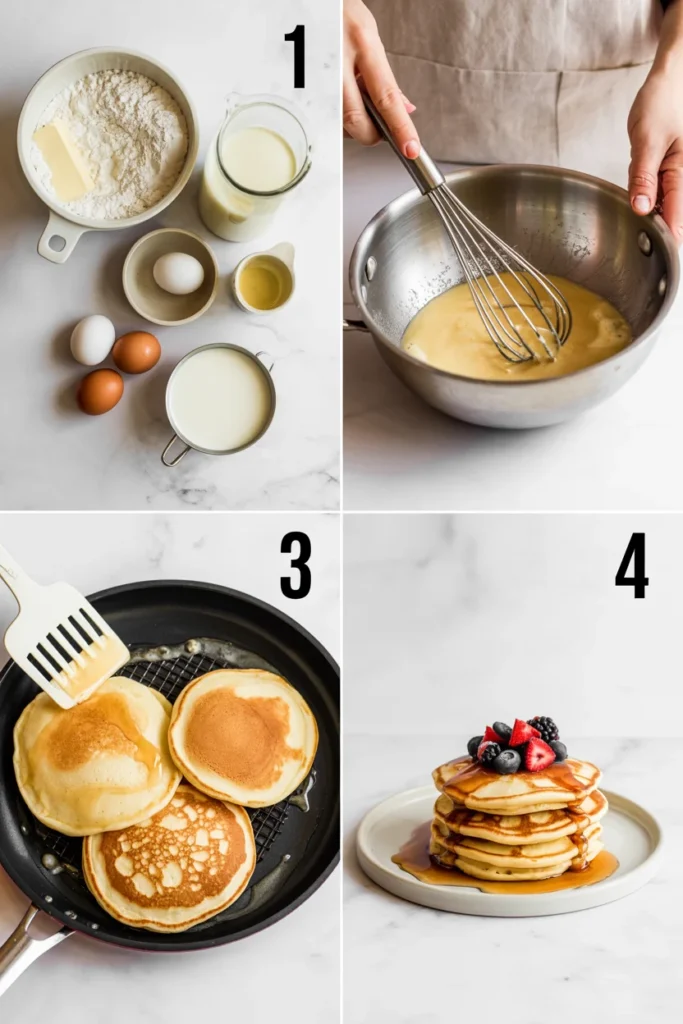 1

3

4