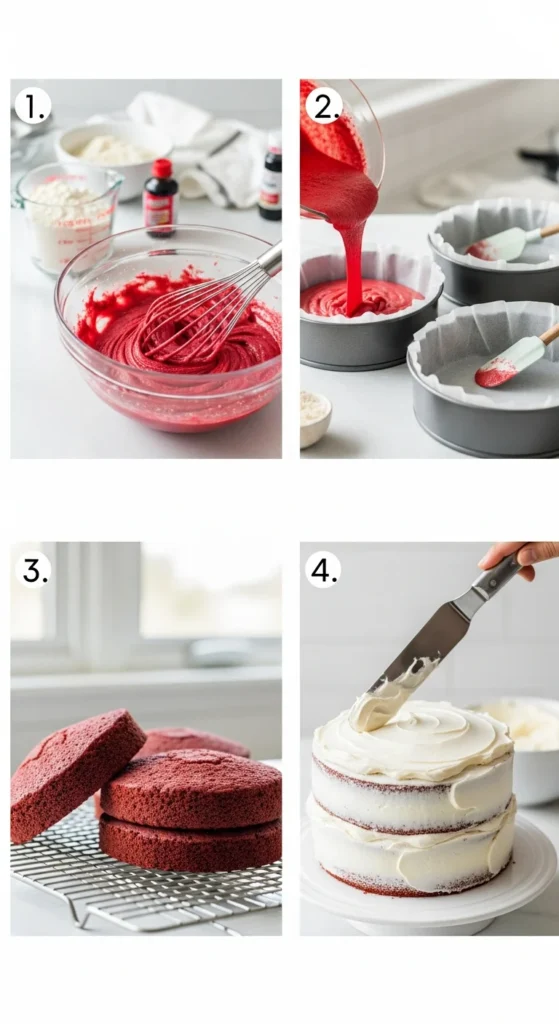 1.

2.

3.

4.